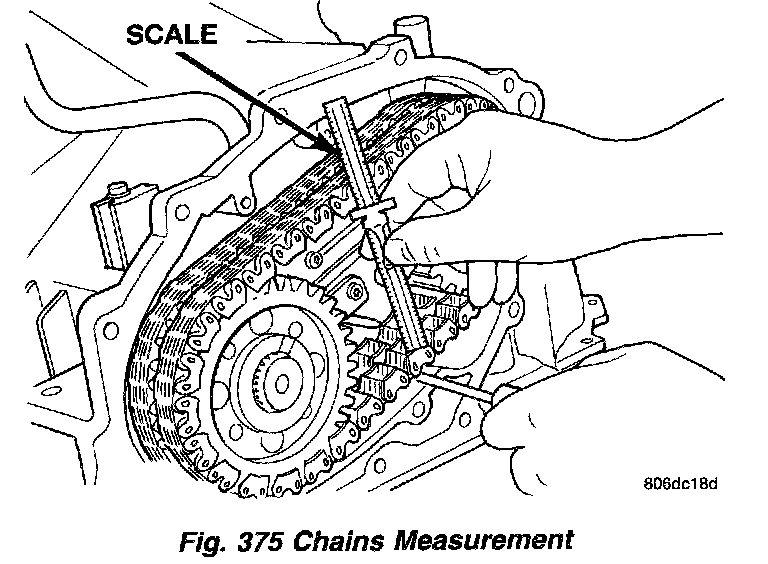 SCALE

806dc18d

Fig. 375 Chains Measurement