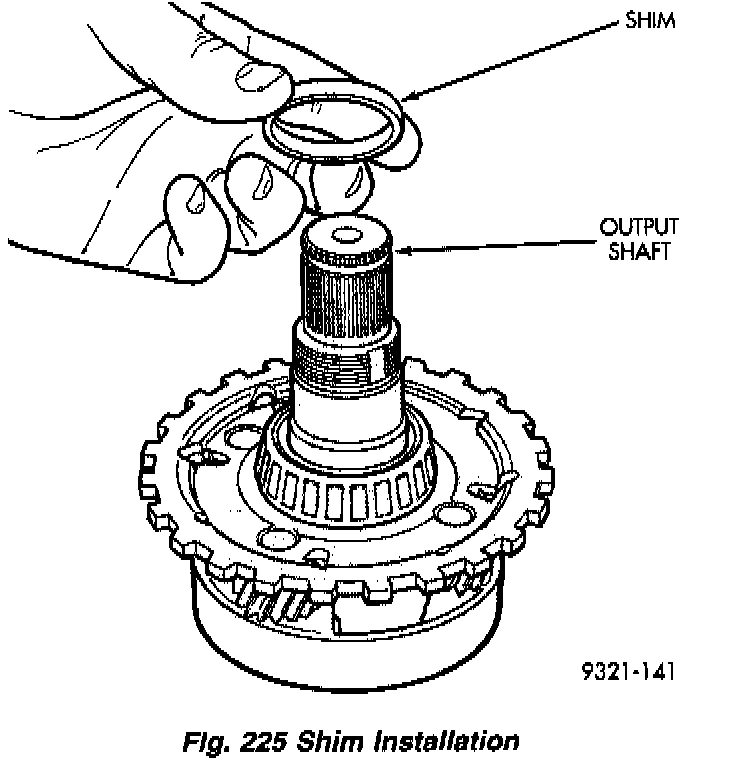 SHIM

OUTPUT SHAFT

9321-141

Fig. 225 Shim Installation