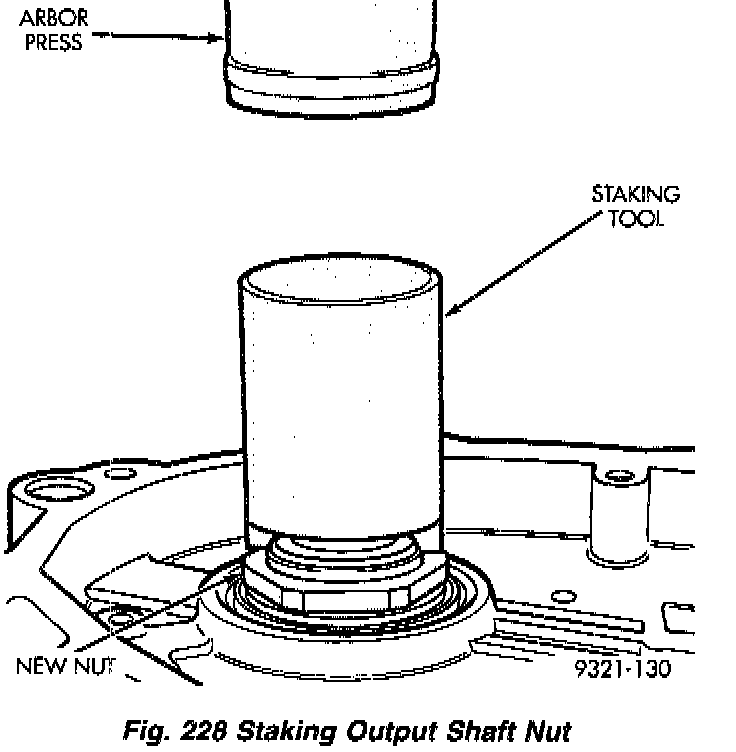 ARBOR PRESS

STAKING TOOL

NEW NUT

9321-130

Fig. 228 Staking Output Shaft Nut