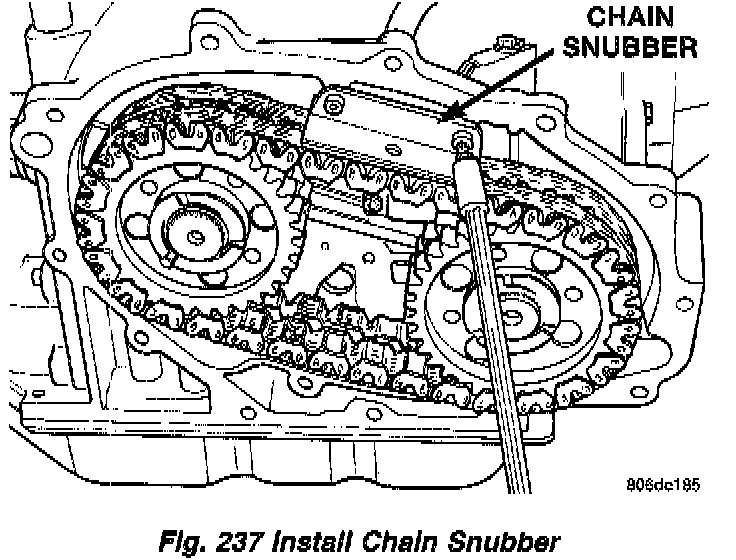 CHAIN SNUBBER

806dc185

Fig. 237 Install Chain Snubber