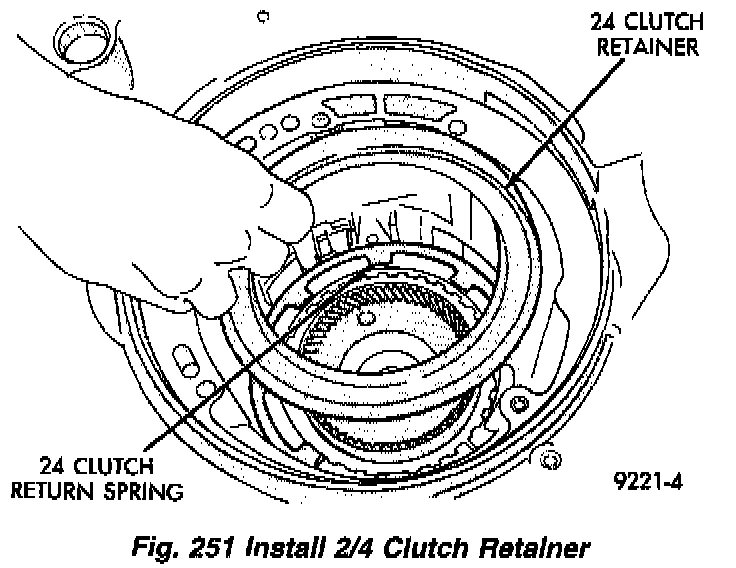 24 CLUTCH RETAINER

24 CLUTCH RETURN SPRING

9221-4

Fig. 251 Install 2/4 Clutch Retainer