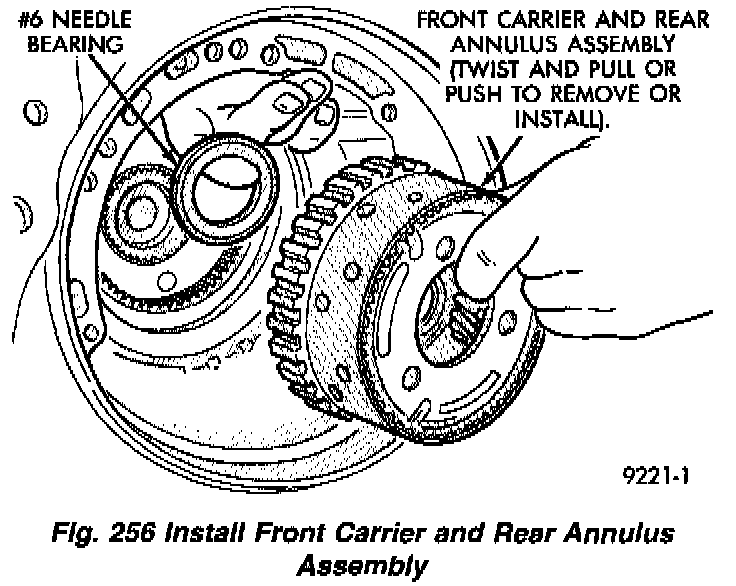 #6 NEEDLE BEARING

FRONT CARRIER AND REAR ANNULUS ASSEMBLY (TWIST AND PULL OR PUSH TO REMOVE OR INSTALL).

9221-1

Fig. 256 Install Front Carrier and Rear Annulus Assembly