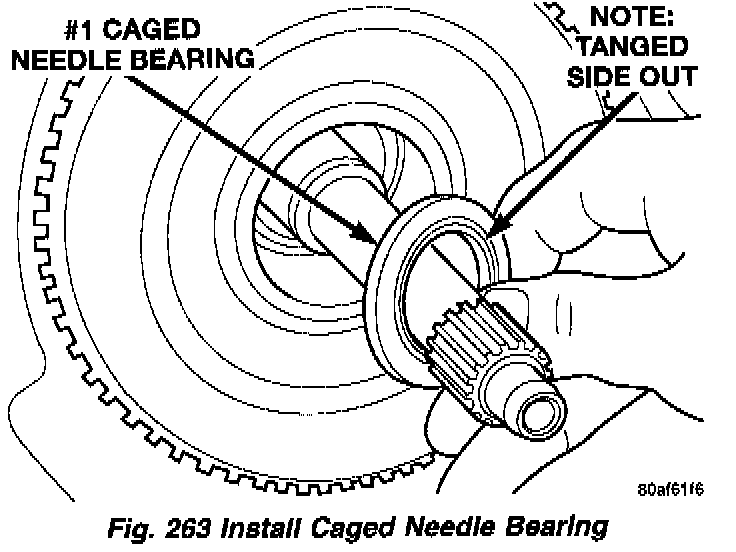 #1 CAGED NEEDLE BEARING

NOTE: TANGED SIDE OUT

80af61f6

Fig. 263 Install Caged Needle Bearing