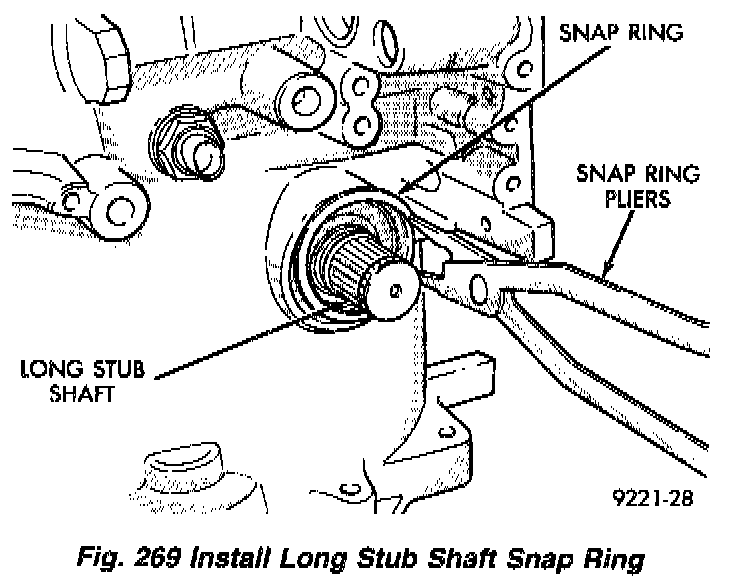 SNAP RING

SNAP RING PLIERS

LONG STUB SHAFT

9221-28

Fig. 269 Install Long Stub Shaft Snap Ring