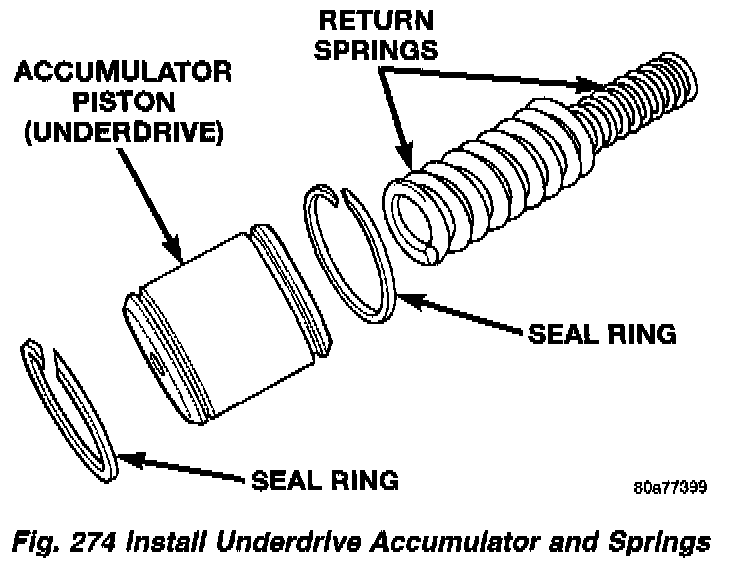 RETURN SPRINGS

ACCUMULATOR PISTON (UNDERDRIVE)

SEAL RING

SEAL RING

80a77399

Fig. 274 Install Underdrive Accumulator and Springs