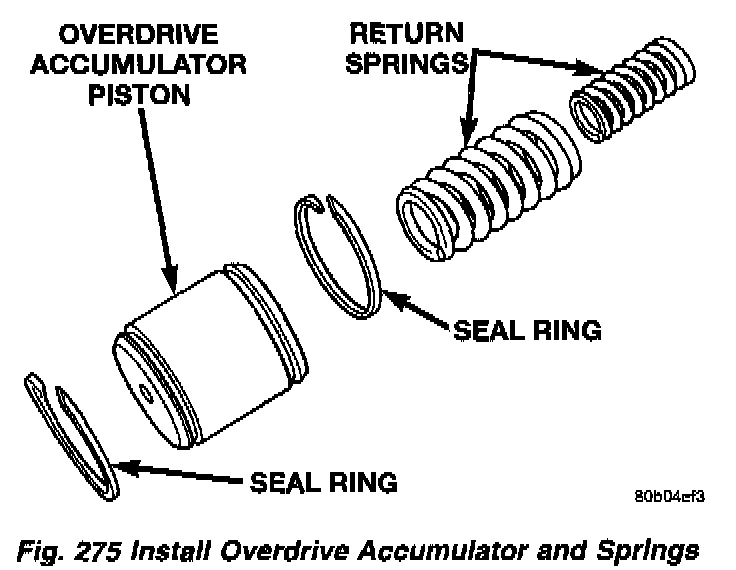 OVERDRIVE ACCUMULATOR PISTON

RETURN SPRINGS

SEAL RING

SEAL RING

80b04ef3

Fig. 275 Install Overdrive Accumulator and Springs