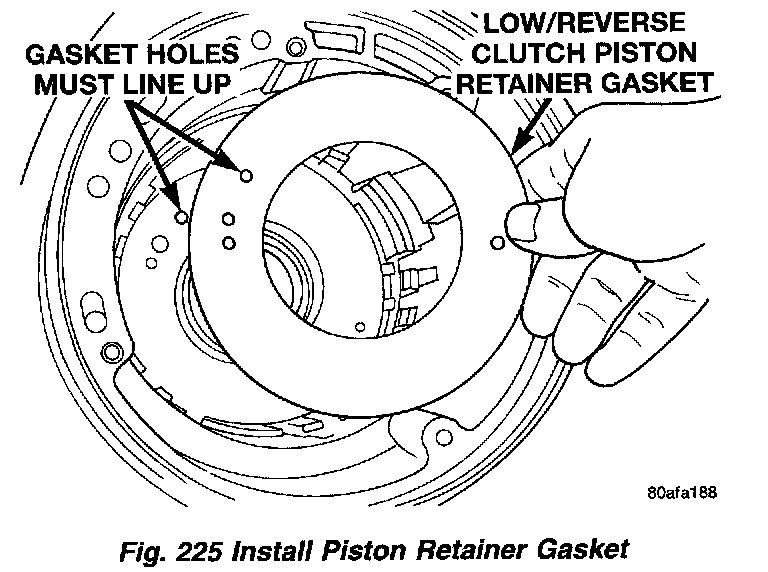 GASKET HOLES MUST LINE UP

LOW/REVERSE CLUTCH PISTON RETAINER GASKET

80afa188

Fig. 225 Install Piston Retainer Gasket