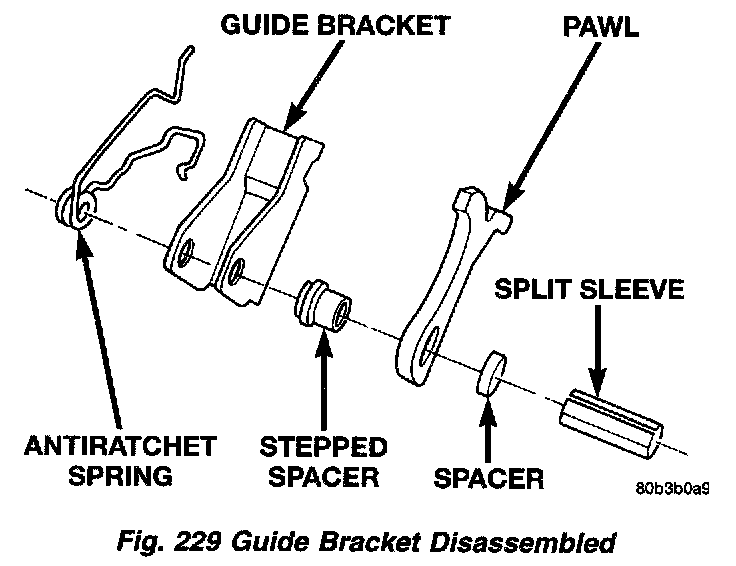 GUIDE BRACKET

PAWL

SPLIT SLEEVE

ANTIRATCHET SPRING

STEPPED SPACER

SPACER

80b3b0a9

Fig. 229 Guide Bracket Disassembled