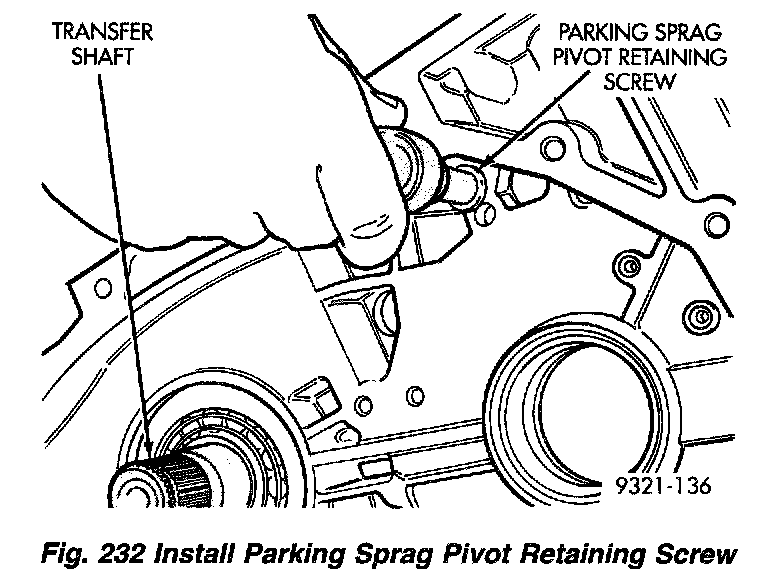 TRANSFER SHAFT

PARKING SPRAG PIVOT RETAINING SCREW

9321-136

Fig. 232 Install Parking Sprag Pivot Retaining Screw