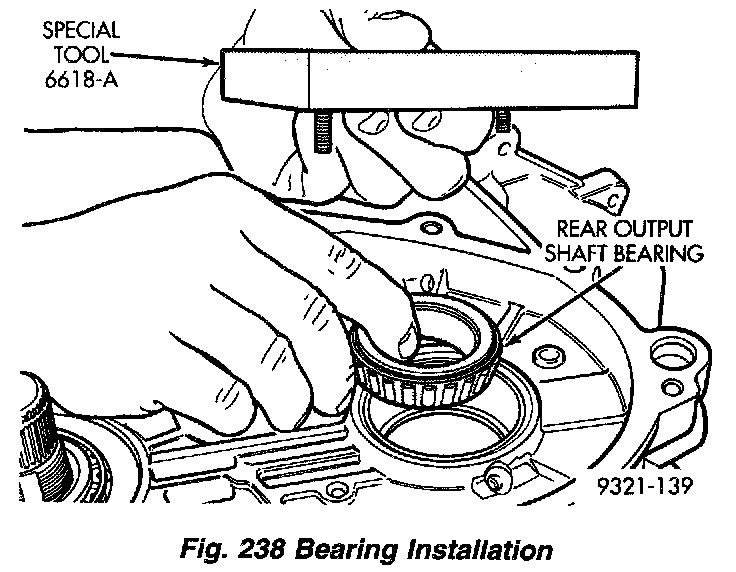 SPECIAL TOOL 6618-A

REAR OUTPUT SHAFT BEARING

9321-139

Fig. 238 Bearing Installation