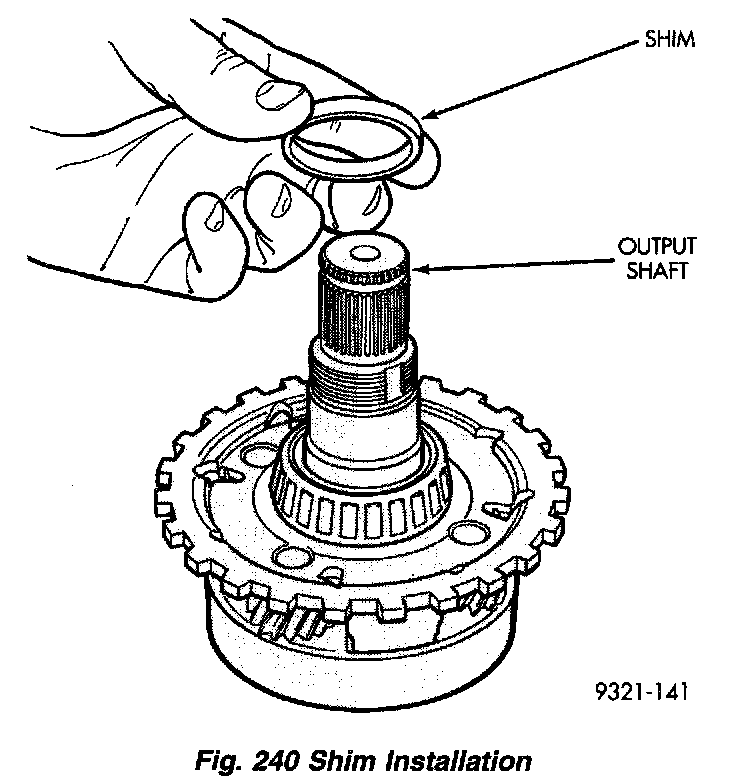 SHIM

OUTPUT SHAFT

9321-141

Fig. 240 Shim Installation