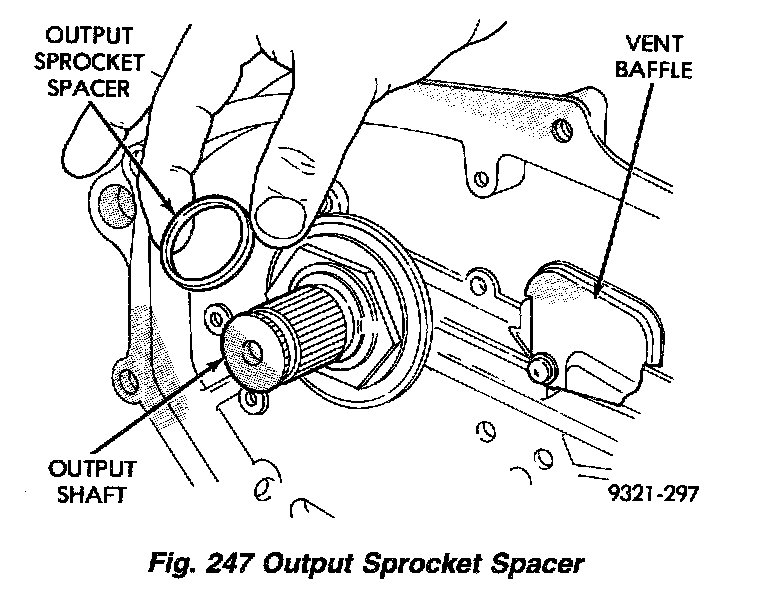 OUTPUT SPROCKET SPACER

VENT BAFFLE

OUTPUT SHAFT

9321-297

Fig. 247 Output Sprocket Spacer