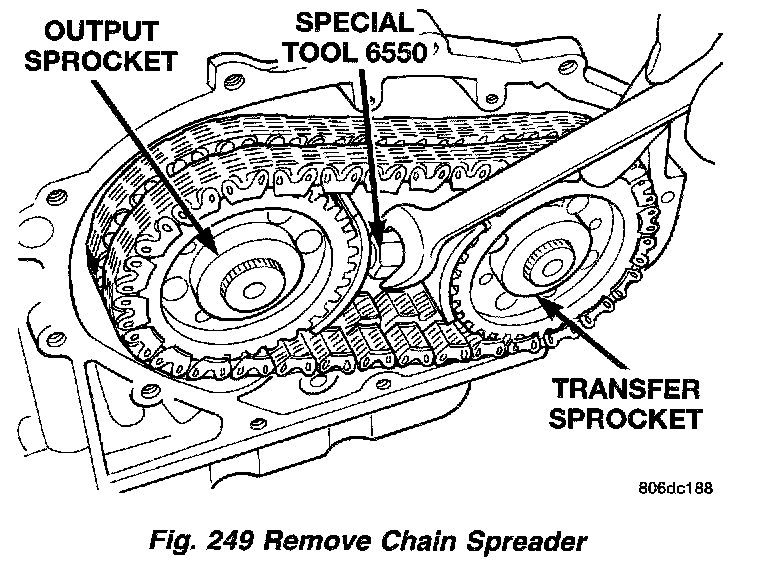 OUTPUT SPROCKET

SPECIAL TOOL 6550

TRANSFER SPROCKET

806dc188

Fig. 249 Remove Chain Spreader