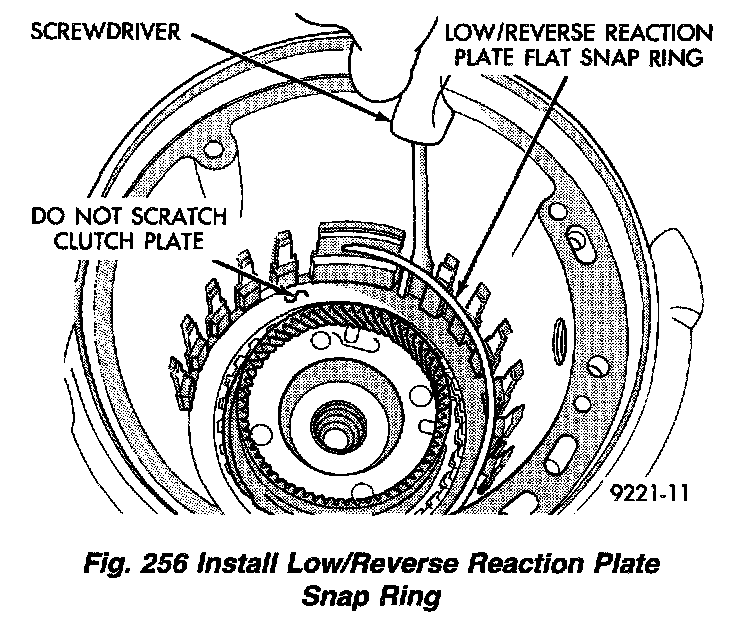 SCREWDRIVER

LOW/REVERSE REACTION PLATE FLAT SNAP RING

DO NOT SCRATCH CLUTCH PLATE

9221-11

Fig. 256 Install Low/Reverse Reaction Plate Snap Ring