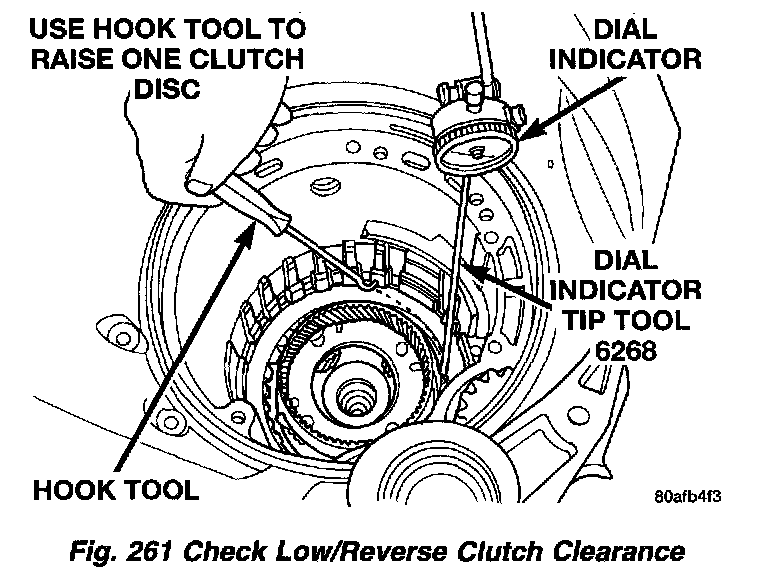 USE HOOK TOOL TO RAISE ONE CLUTCH DISC

DIAL INDICATOR

DIAL INDICATOR TIP TOOL 6268

HOOK TOOL

80afb4f3

Fig. 261 Check Low/Reverse Clutch Clearance