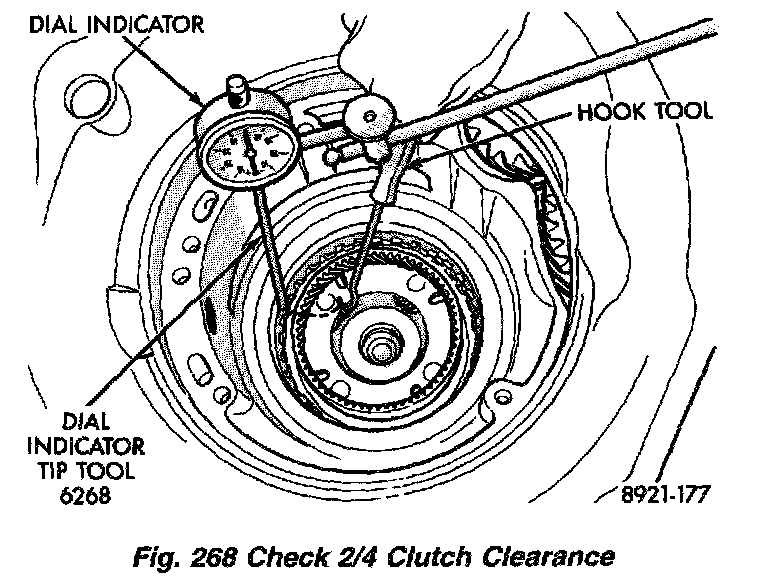 DIAL INDICATOR

HOOK TOOL

DIAL INDICATOR TIP TOOL 6268

8921-177

Fig. 268 Check 2/4 Clutch Clearance