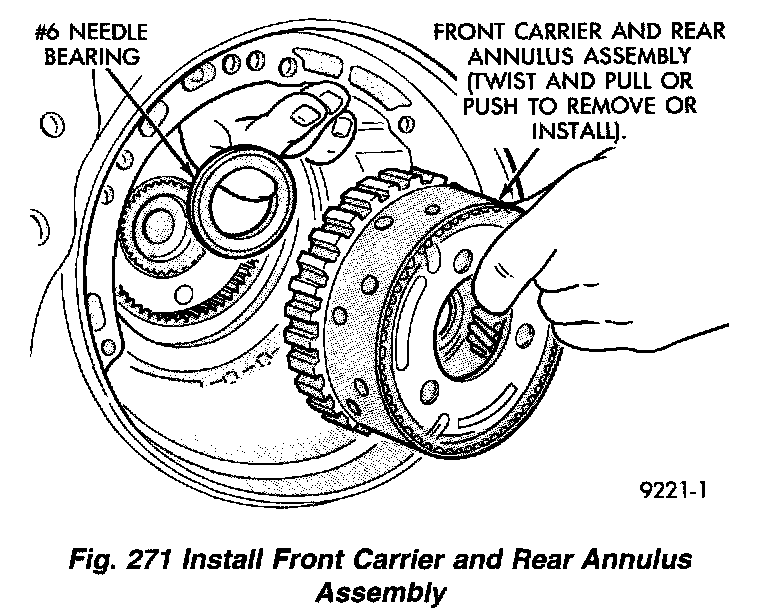 #6 NEEDLE BEARING

FRONT CARRIER AND REAR ANNULUS ASSEMBLY (TWIST AND PULL OR PUSH TO REMOVE OR INSTALL).

9221-1

Fig. 271 Install Front Carrier and Rear Annulus Assembly