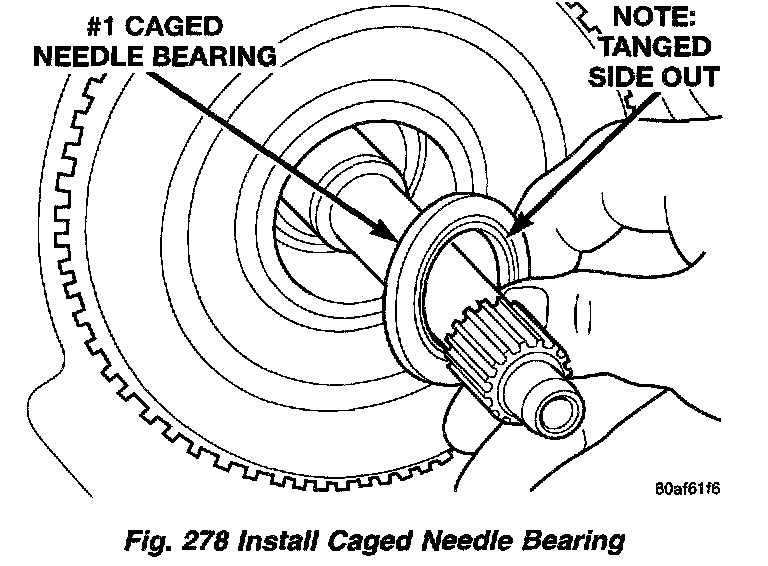 #1 CAGED NEEDLE BEARING

NOTE: TANGED SIDE OUT

80af61f6

Fig. 278 Install Caged Needle Bearing