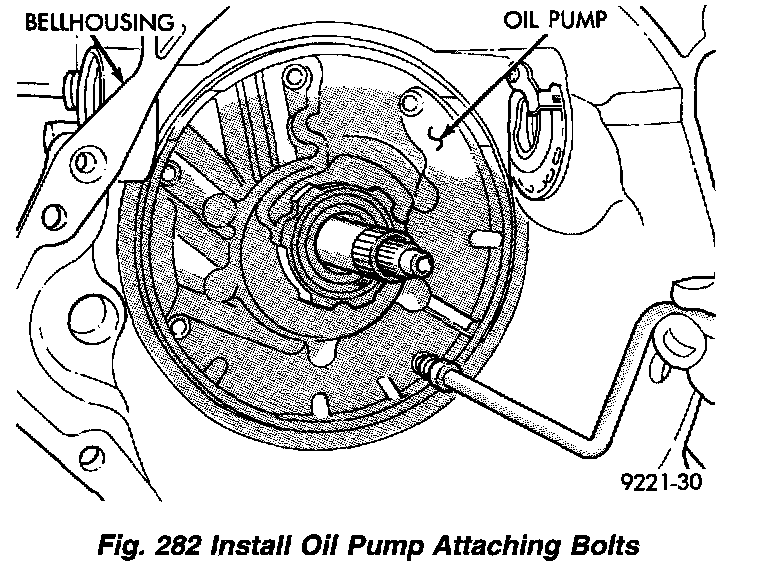 BELLHOUSING

OIL PUMP

9221-30

Fig. 282 Install Oil Pump Attaching Bolts