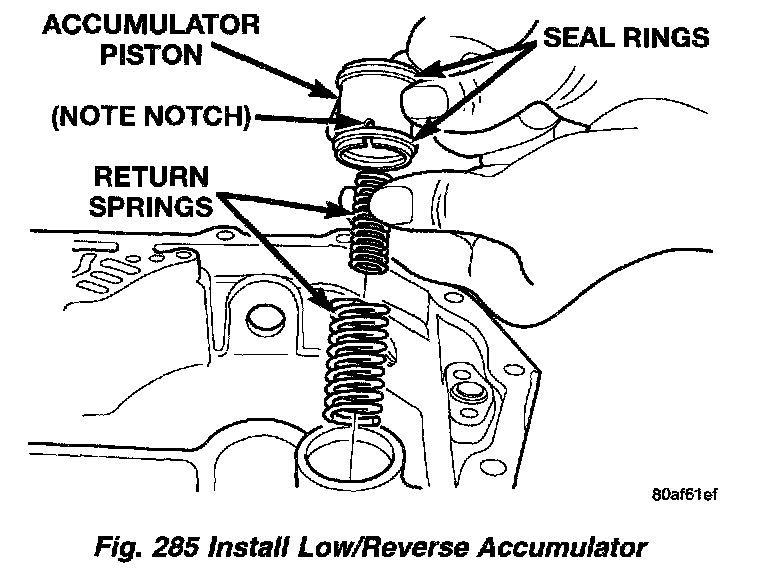 ACCUMULATOR PISTON

SEAL RINGS

(NOTE NOTCH)

RETURN SPRINGS

80af61ef

Fig. 285 Install Low/Reverse Accumulator