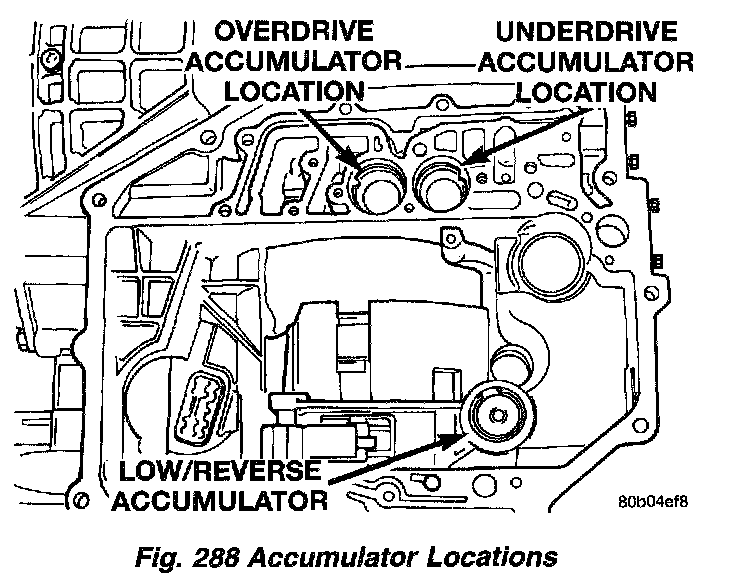 OVERDRIVE ACCUMULATOR LOCATION

UNDERDRIVE ACCUMULATOR LOCATION

LOW/REVERSE ACCUMULATOR

80b04ef8

Fig. 288 Accumulator Locations