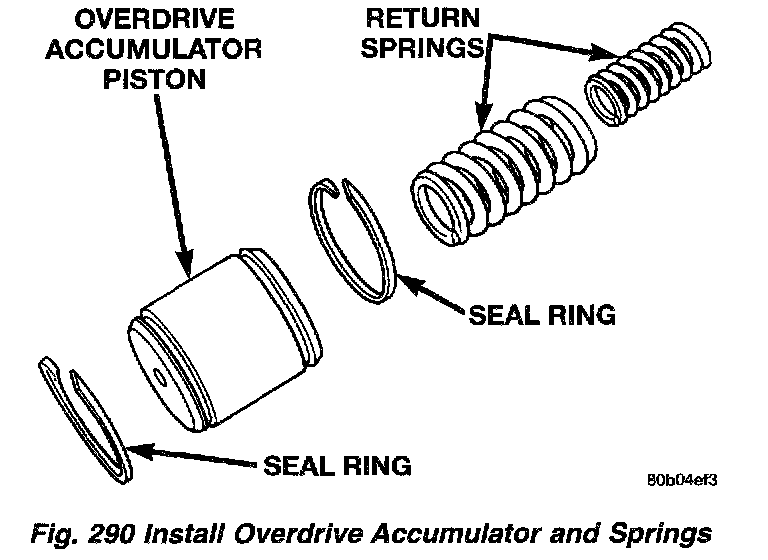 OVERDRIVE ACCUMULATOR PISTON

RETURN SPRINGS

SEAL RING

SEAL RING

80b04ef3

Fig. 290 Install Overdrive Accumulator and Springs