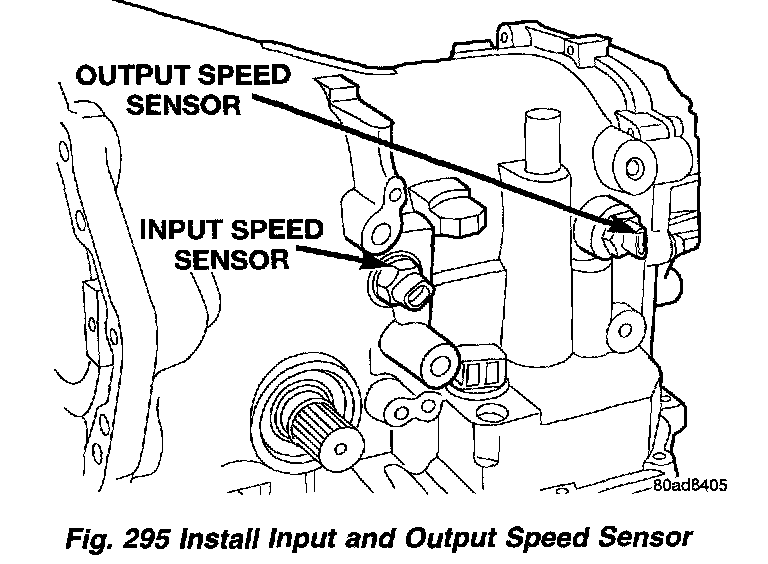 OUTPUT SPEED SENSOR

INPUT SPEED SENSOR

80ad8405

Fig. 295 Install Input and Output Speed Sensor