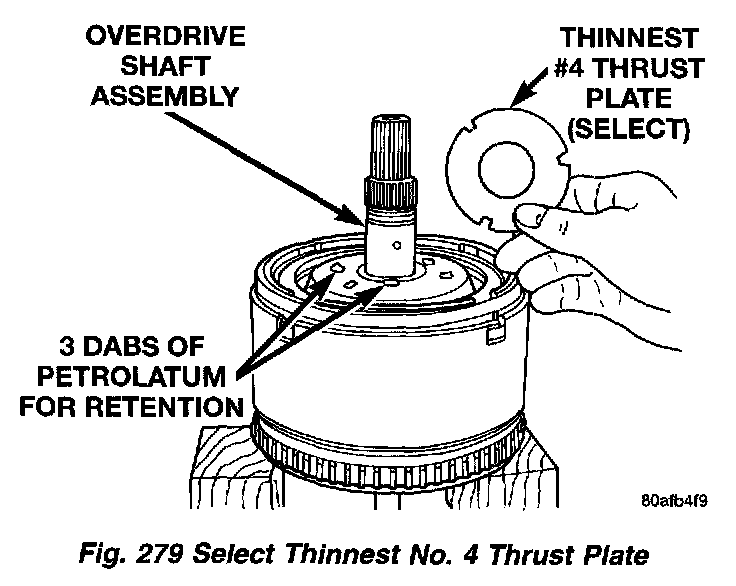 OVERDRIVE SHAFT ASSEMBLY

THINNEST #4 THRUST PLATE (SELECT)

3 DABS OF PETROLATUM FOR RETENTION

80afb4f9

Fig. 279 Select Thinnest No. 4 Thrust Plate