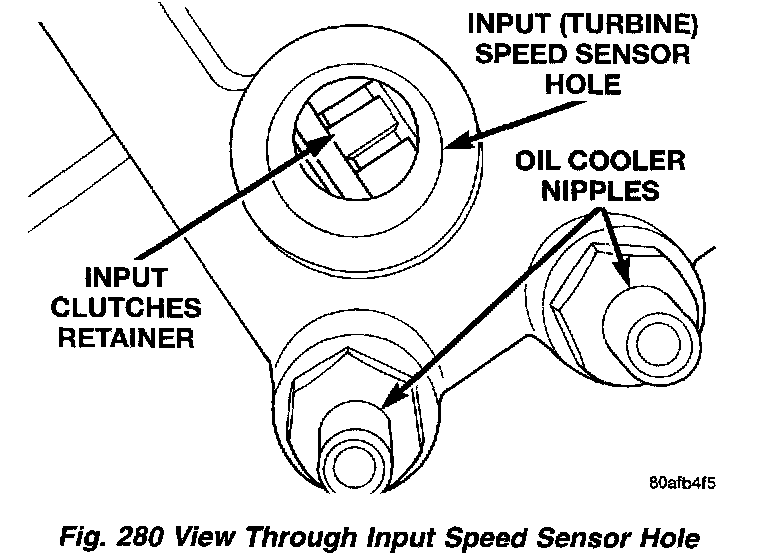 INPUT (TURBINE) SPEED SENSOR HOLE

OIL COOLER NIPPLES

INPUT CLUTCHES RETAINER

80afb4f5

Fig. 280 View Through Input Speed Sensor Hole