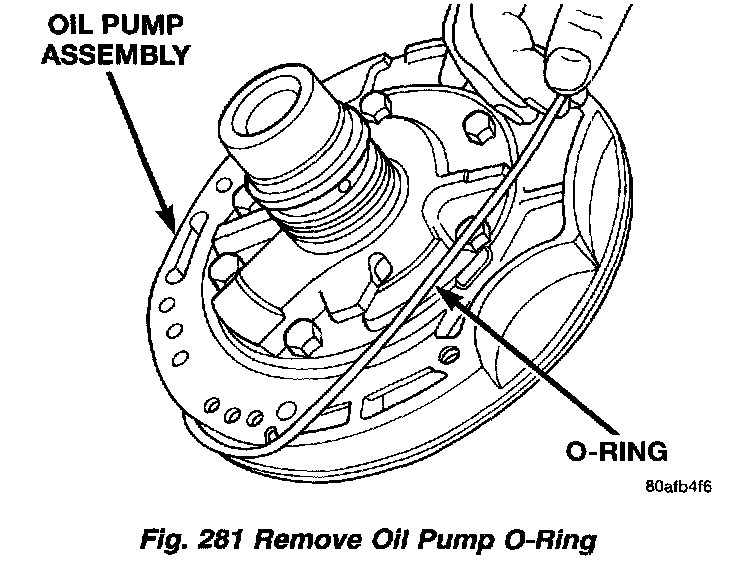 OIL PUMP ASSEMBLY

O-RING

80afb4f6

Fig. 281 Remove Oil Pump O-Ring