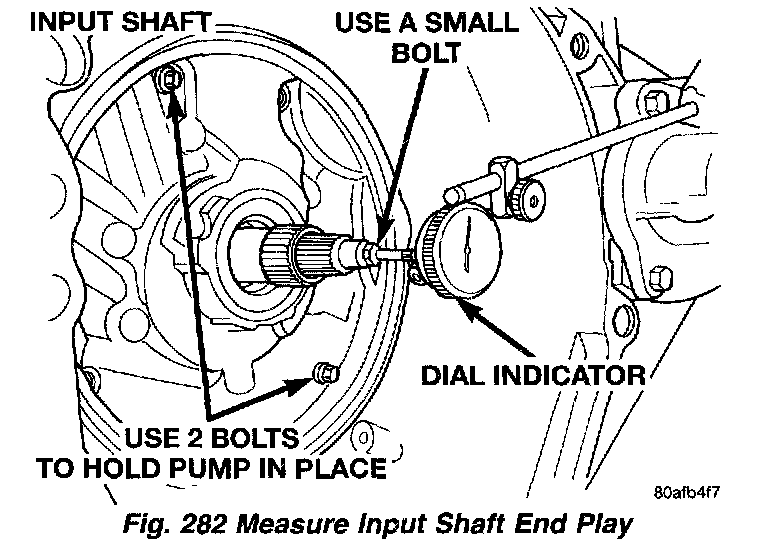 INPUT SHAFT

USE A SMALL BOLT

DIAL INDICATOR

USE 2 BOLTS TO HOLD PUMP IN PLACE

80afb4f7

Fig. 282 Measure Input Shaft End Play