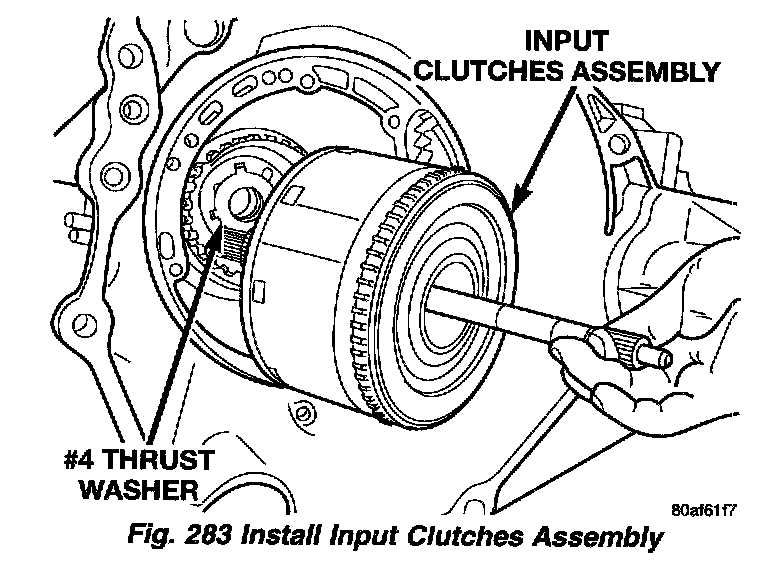 INPUT
CLUTCHES ASSEMBLY

#4 THRUST
WASHER

80af61f7

Fig. 283 Install Input Clutches Assembly