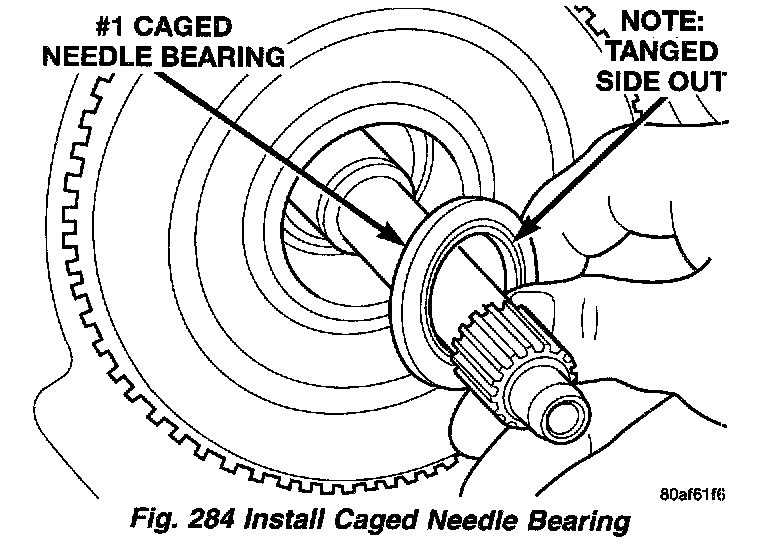 #1 CAGED NEEDLE BEARING

NOTE: TANGED SIDE OUT

80af61f6

Fig. 284 Install Caged Needle Bearing