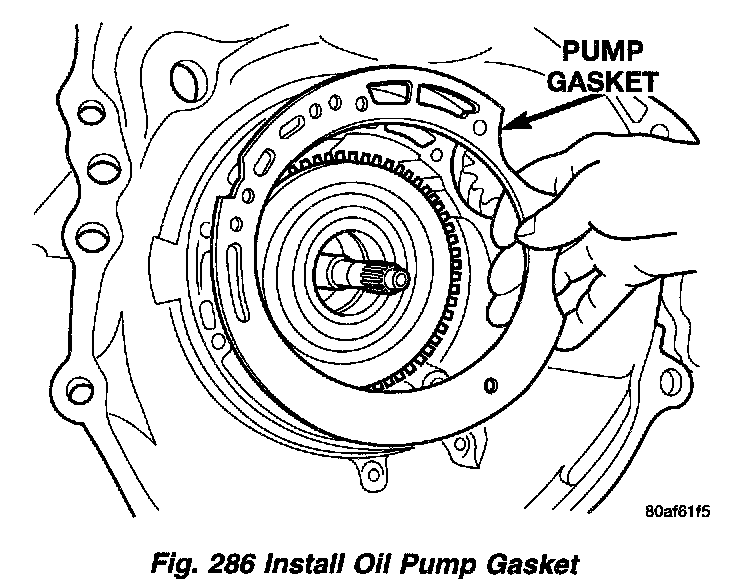 PUMP GASKET

80af61f5

Fig. 286 Install Oil Pump Gasket