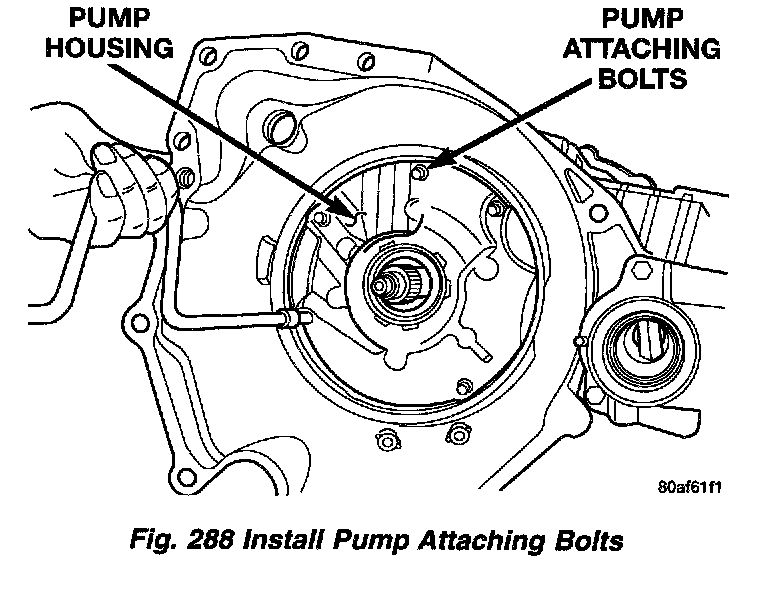 PUMP HOUSING

PUMP ATTACHING BOLTS

80af61f1

Fig. 288 Install Pump Attaching Bolts