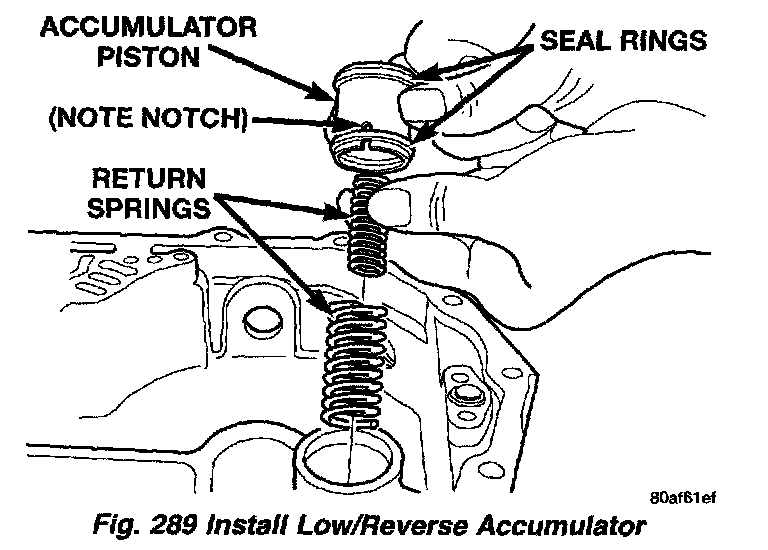 ACCUMULATOR PISTON

SEAL RINGS

(NOTE NOTCH)

RETURN SPRINGS

80af61ef

Fig. 289 Install Low/Reverse Accumulator