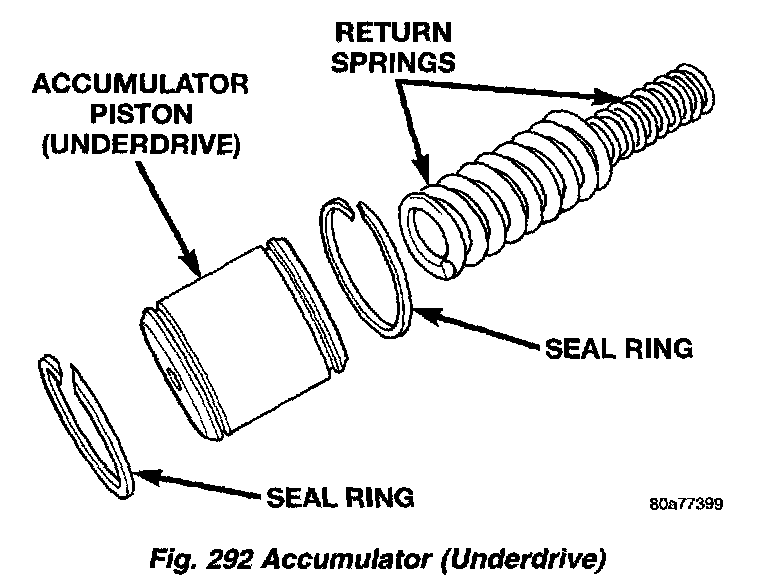 RETURN SPRINGS

ACCUMULATOR PISTON (UNDERDRIVE)

SEAL RING

SEAL RING

80a77399

Fig. 292 Accumulator (Underdrive)