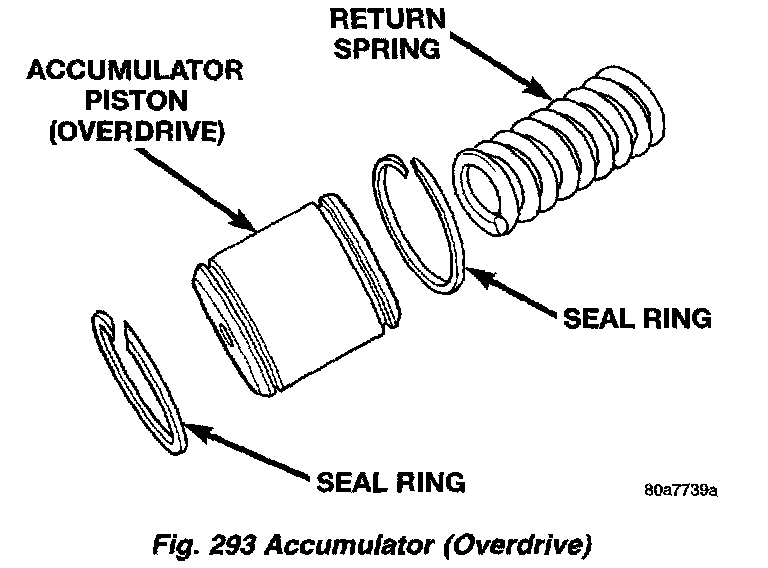 RETURN SPRING

ACCUMULATOR PISTON (OVERDRIVE)

SEAL RING

SEAL RING

80a7739a

Fig. 293 Accumulator (Overdrive)