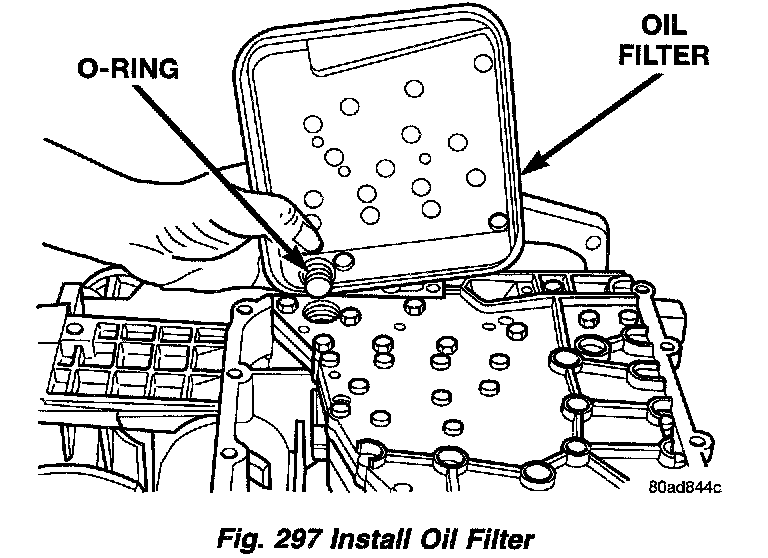 O-RING

OIL FILTER

80ad844c

Fig. 297 Install Oil Filter