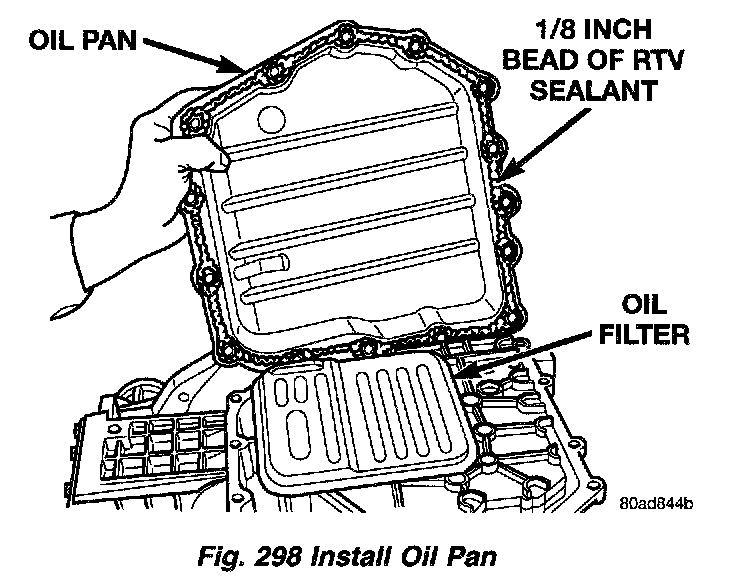 OIL PAN

1/8 INCH BEAD OF RTV SEALANT

OIL FILTER

80ad844b

Fig. 298 Install Oil Pan