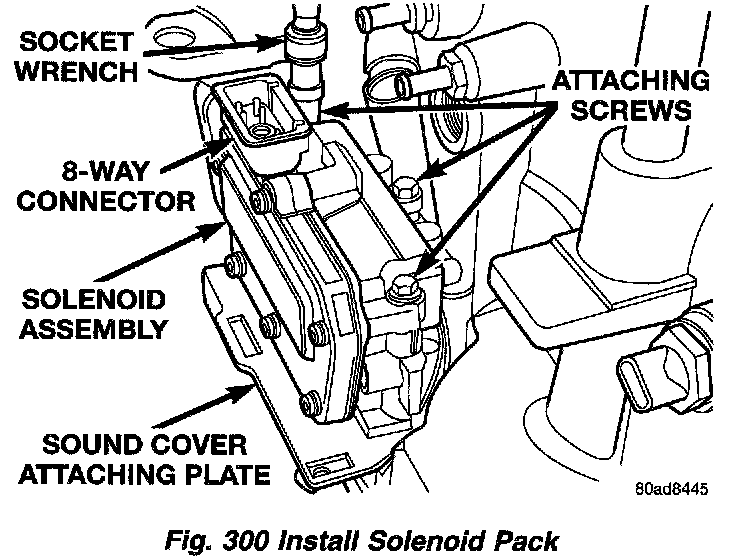 SOCKET WRENCH

ATTACHING SCREWS

8-WAY CONNECTOR

SOLENOID ASSEMBLY

SOUND COVER ATTACHING PLATE

80ad8445

Fig. 300 Install Solenoid Pack