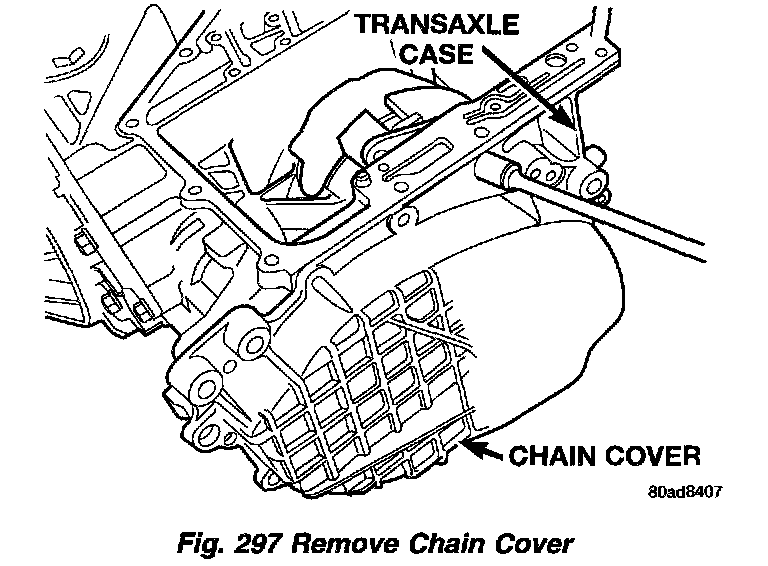 TRANSAXLE CASE

CHAIN COVER

80ad8407

Fig. 297 Remove Chain Cover