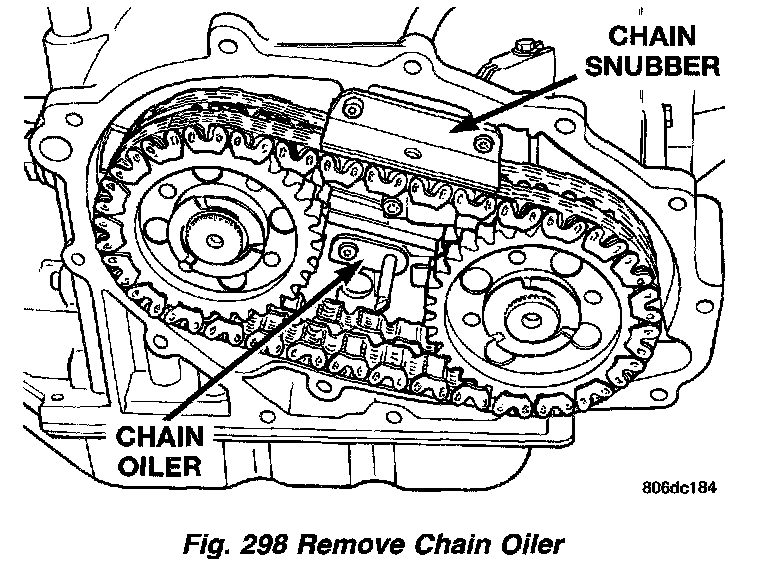 CHAIN SNUBBER

CHAIN OILER

806dc184

Fig. 298 Remove Chain Oiler