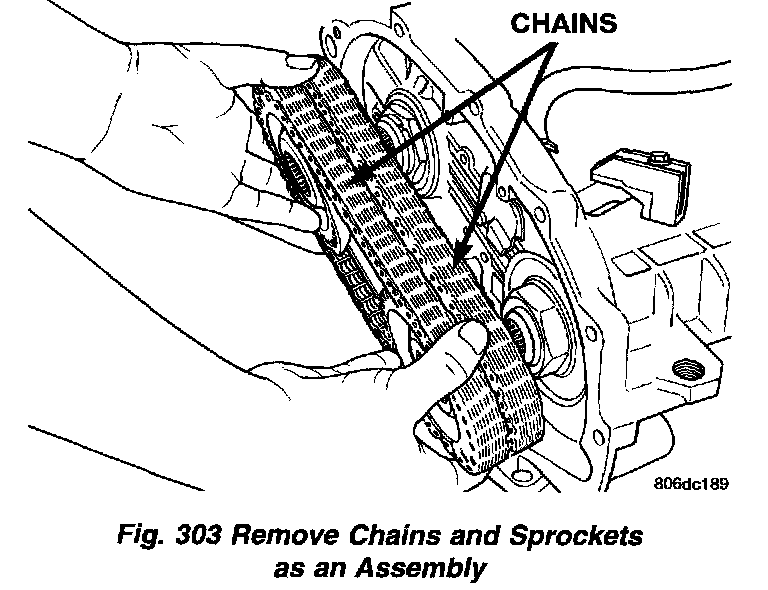 CHAINS

806dc189

Fig. 303 Remove Chains and Sprockets as an Assembly