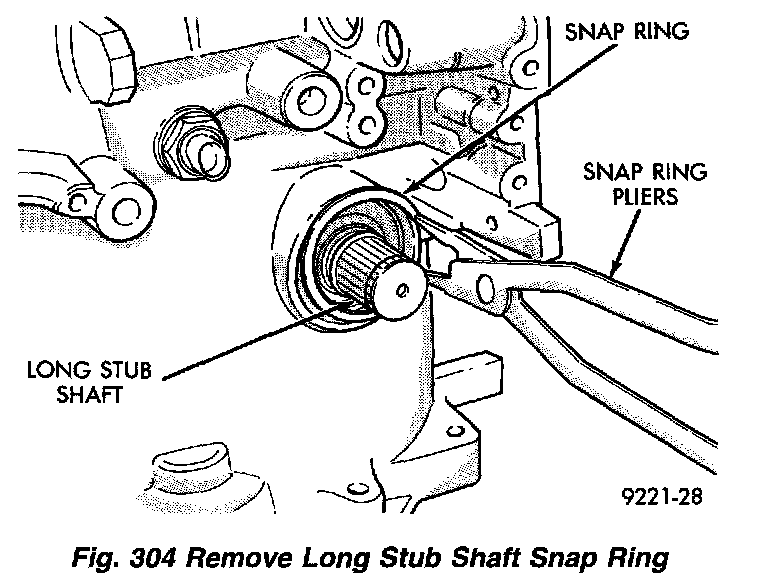 SNAP RING

SNAP RING PLIERS

LONG STUB SHAFT

9221-28

Fig. 304 Remove Long Stub Shaft Snap Ring