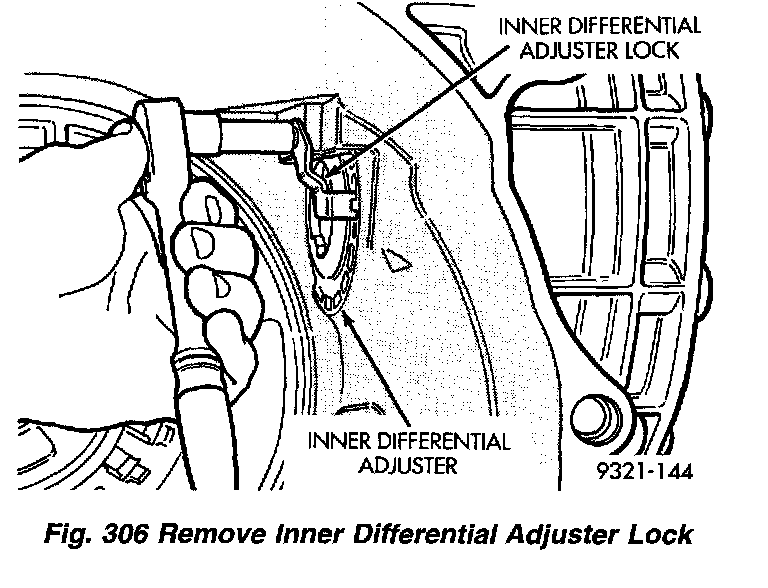 INNER DIFFERENTIAL ADJUSTER LOCK

INNER DIFFERENTIAL ADJUSTER

9321-144

Fig. 306 Remove Inner Differential Adjuster Lock