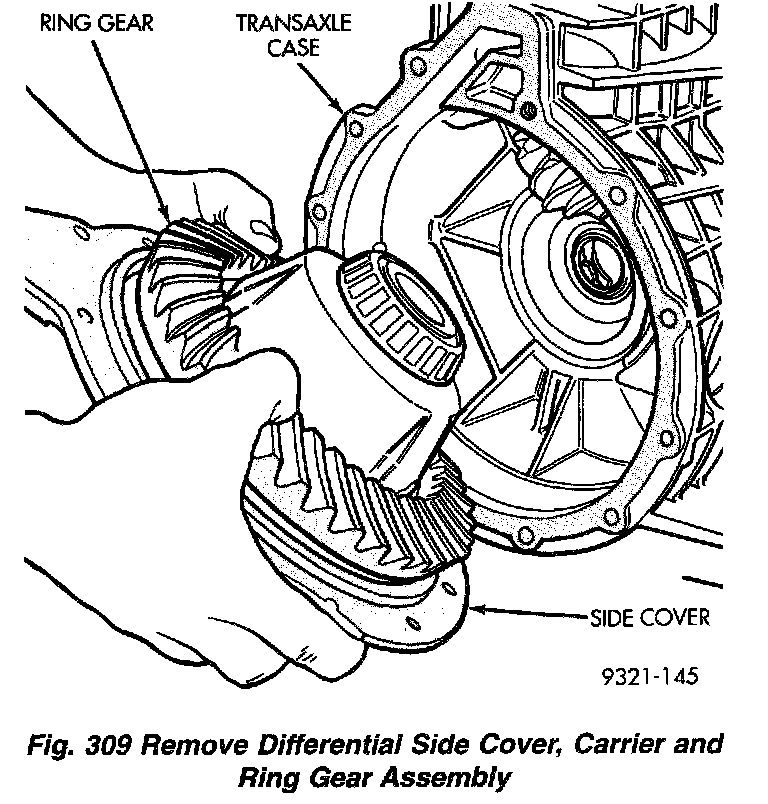 RING GEAR
TRANSAXLE CASE
SIDE COVER
9321-145

Fig. 309 Remove Differential Side Cover, Carrier and Ring Gear Assembly