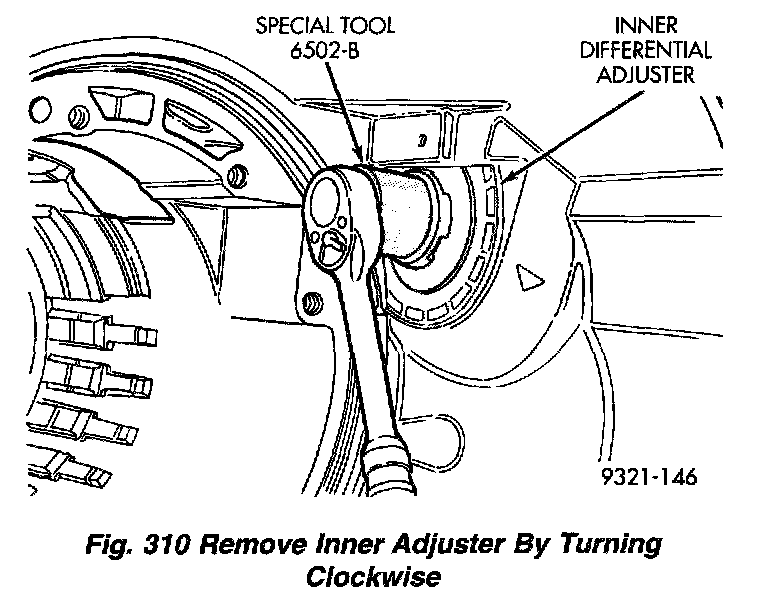 SPECIAL TOOL
6502-B

INNER
DIFFERENTIAL
ADJUSTER

9321-146

Fig. 310 Remove Inner Adjuster By Turning Clockwise