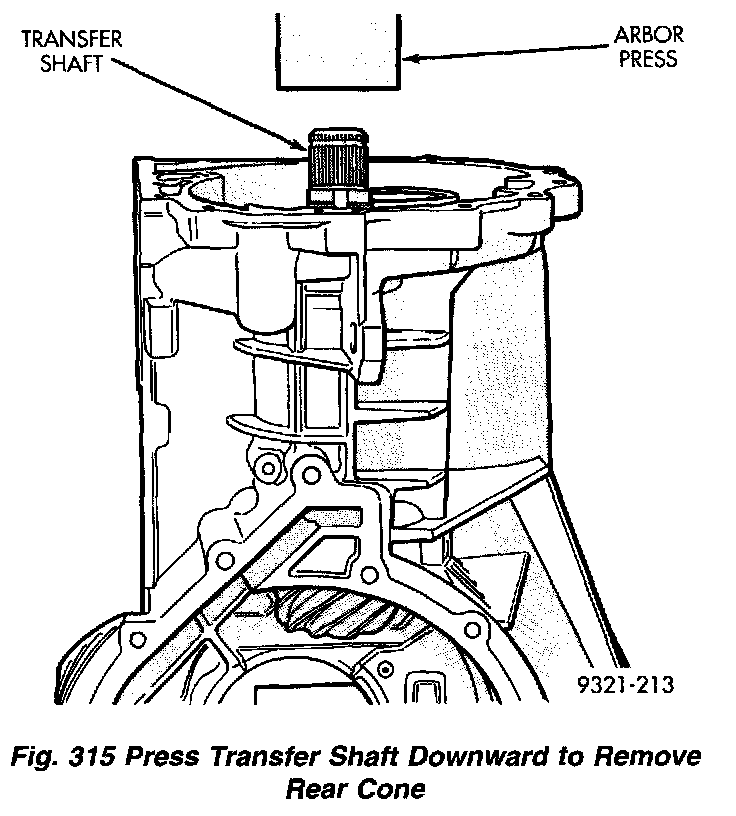 TRANSFER SHAFT

ARBOR PRESS

9321-213

Fig. 315 Press Transfer Shaft Downward to Remove Rear Cone