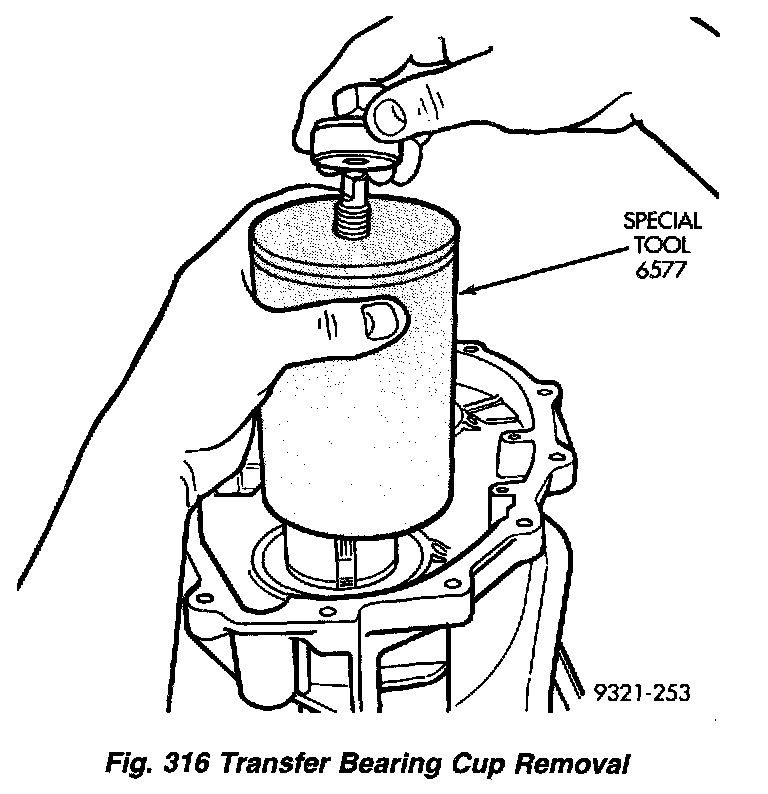 SPECIAL TOOL 6577

9321-253

Fig. 316 Transfer Bearing Cup Removal